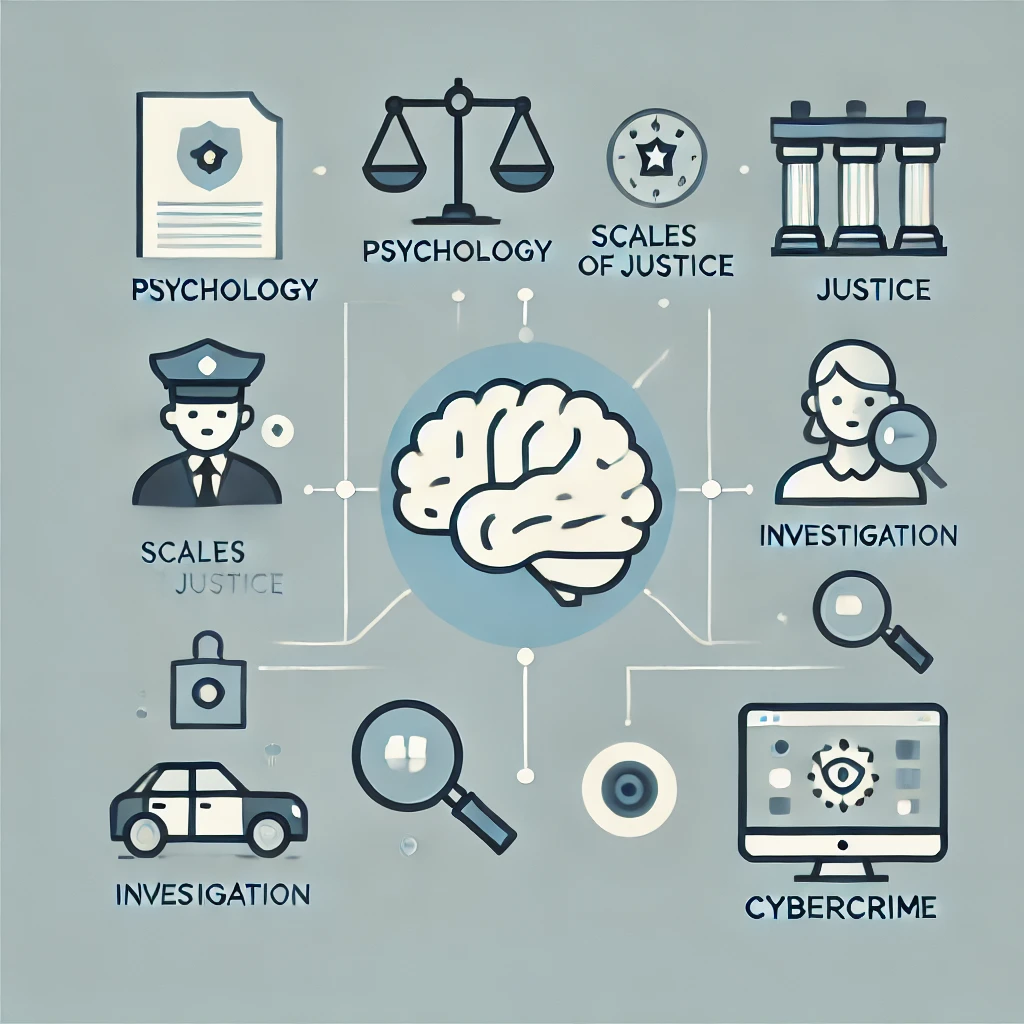 PSYCHOLOGY

PSYCHOLOGY

SCALES OF JUSTICE

JUSTICE

SCALES JUSTICE

INVESTIGATION

INVESIGATION

CYBERCRIME